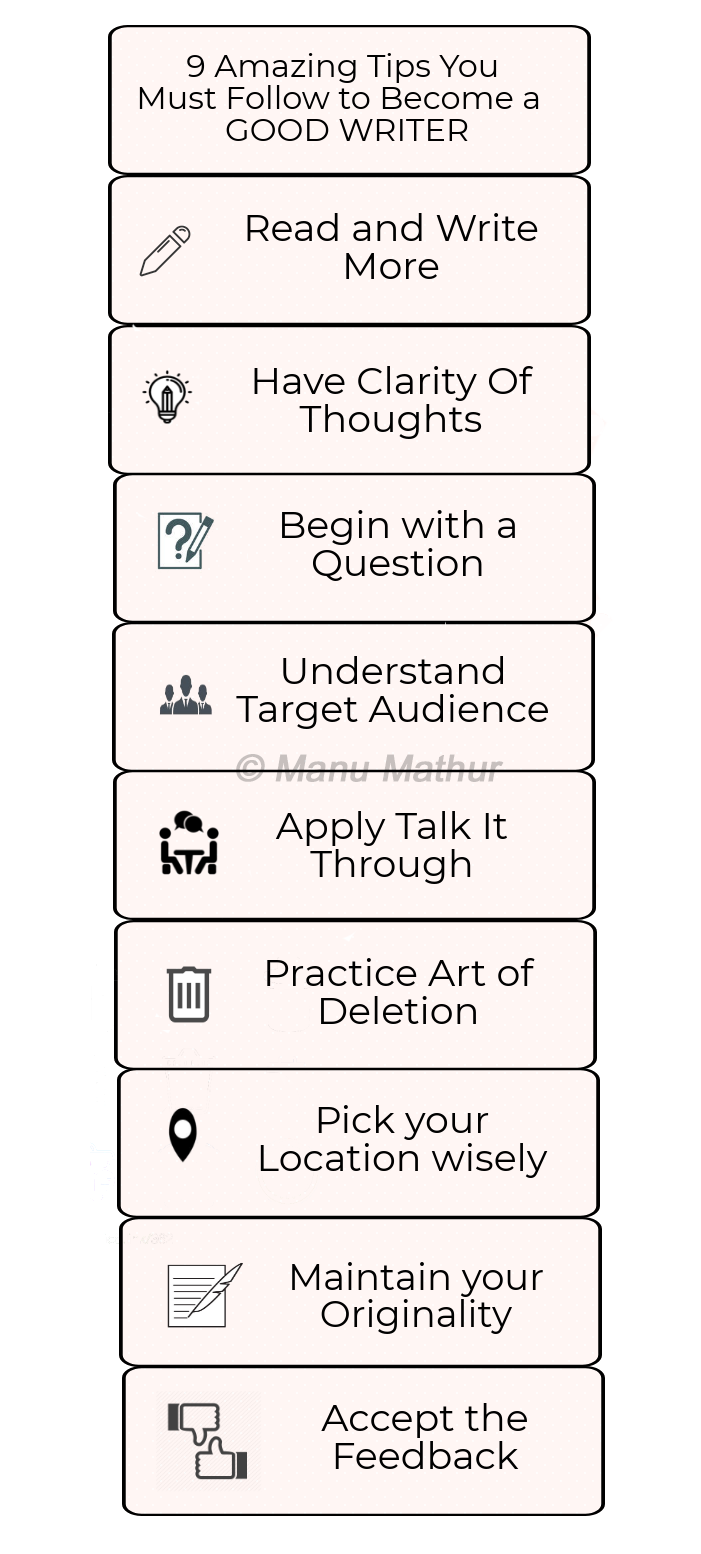 9 Amazing Tips You Must Follow to Become a GOOD WRITER

Read and Write More

Have Clarity Of Thoughts

Begin with a Question

Understand Target Audience

© Manu Mathur

Apply Talk It Through

Practice Art of Deletion

Pick your Location wisely

Maintain your Originality

Accept the Feedback